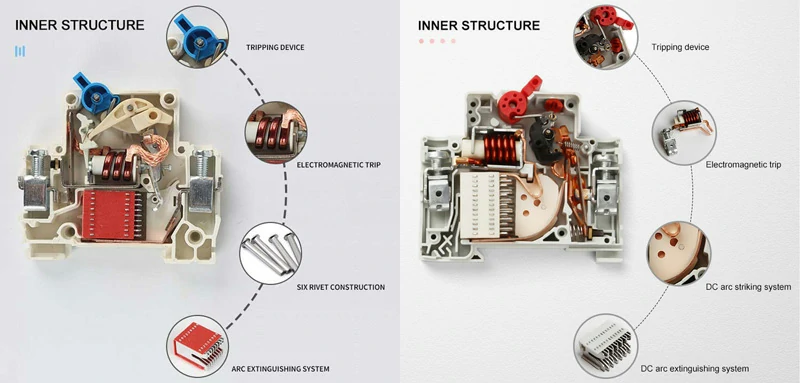 INNER STRUCTURE

TRIPPING DEVICE

ELECTROMAGNETIC TRIP

SIX RIVET CONSTRUCTION

ARC EXTINGUISHING SYSTEM

INNER STRUCTURE

Tripping device

Electromagnetic trip

DC arc striking system

DC arc extinguishing system